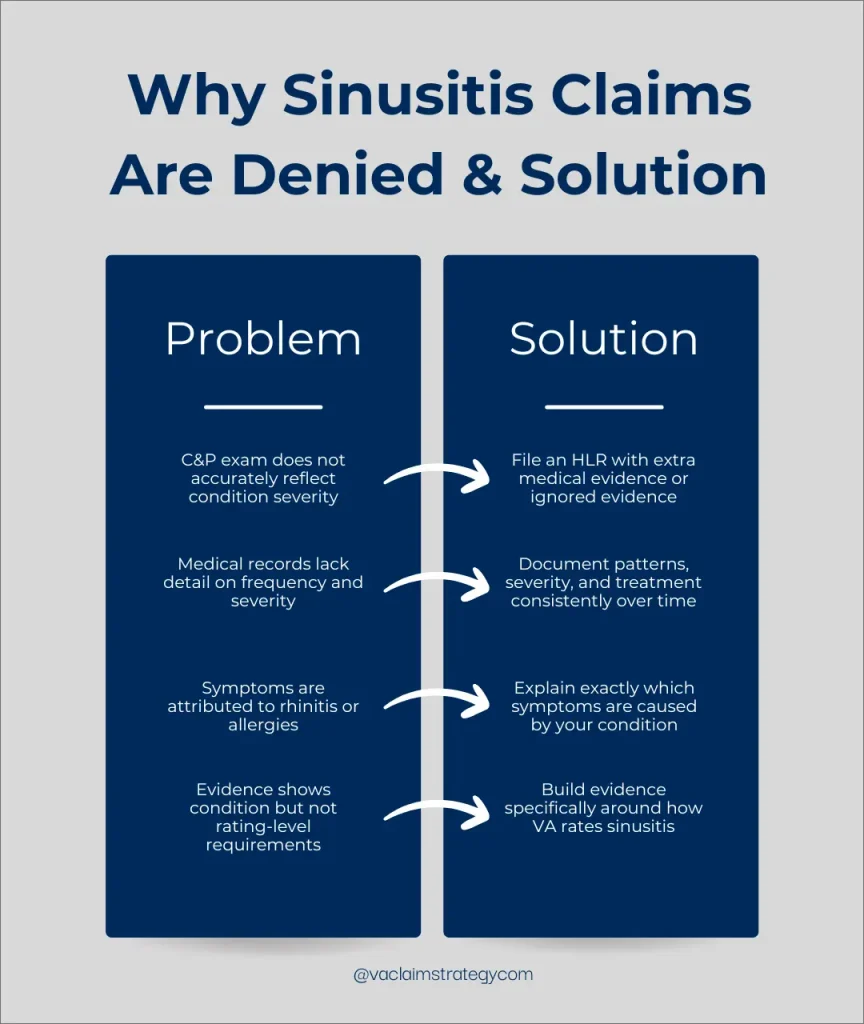 Why Sinusitis Claims Are Denied & Solution

Problem

C&P exam does not accurately reflect condition severity

Medical records lack detail on frequency and severity

Symptoms are attributed to rhinitis or allergies

Evidence shows condition but not rating-level requirements

Solution

File an HLR with extra medical evidence or ignored evidence

Document patterns, severity, and treatment consistently over time

Explain exactly which symptoms are caused by your condition

Build evidence specifically around how VA rates sinusitis

@vaclaimstrategy.com